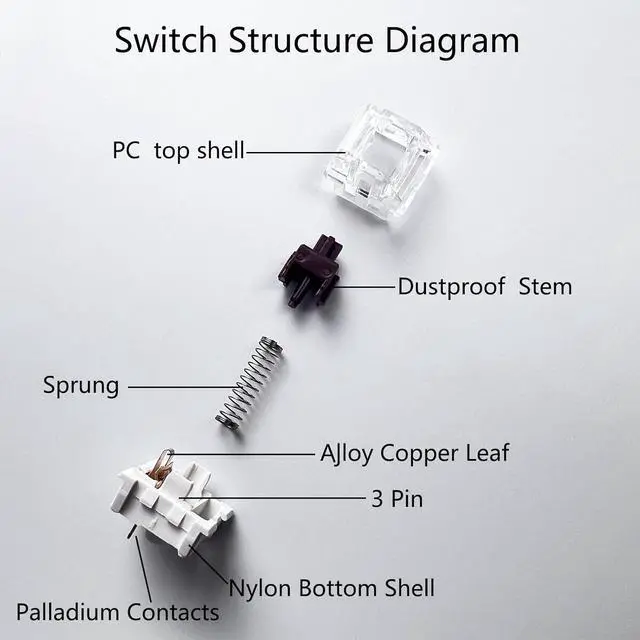 Switch Structure Diagram

PC top shell

Dustproof Stem

Sprung

AJloy Copper Leaf

3 Pin

Nylon Bottom Shell

Palladium Contacts