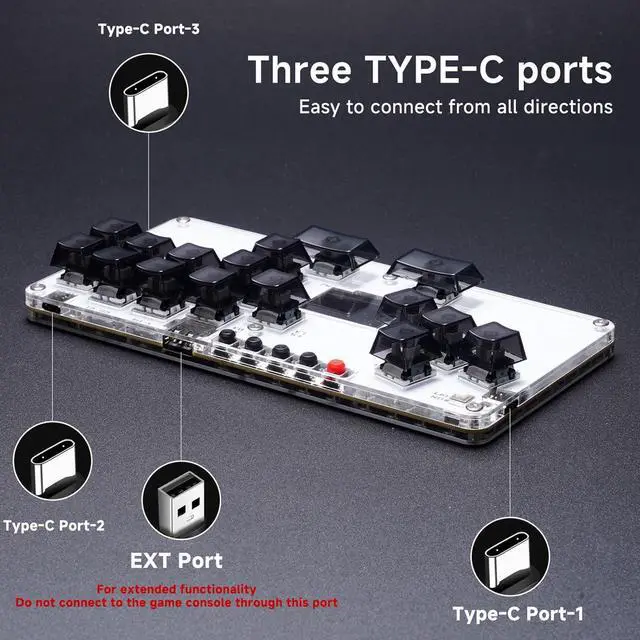 Type-C Port-3

Three TYPE-C ports

Easy to connect from all directions

Type-C Port-2

EXT Port

For extended functionality
Do not connect to the game console through this port

Type-C Port-1