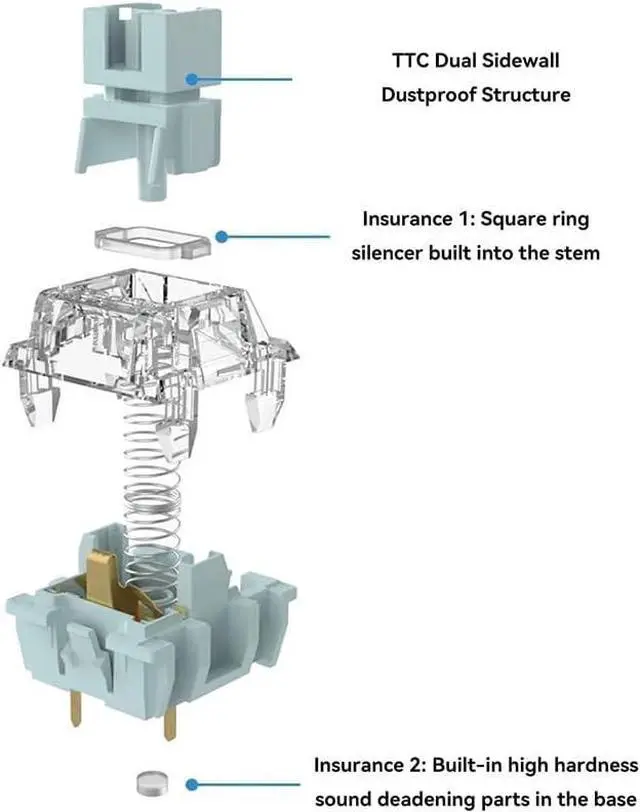 TTC Dual Sidewall Dustproof Structure

Insurance 1: Square ring silencer built into the stem

Insurance 2: Built-in high hardness sound deadening parts in the base