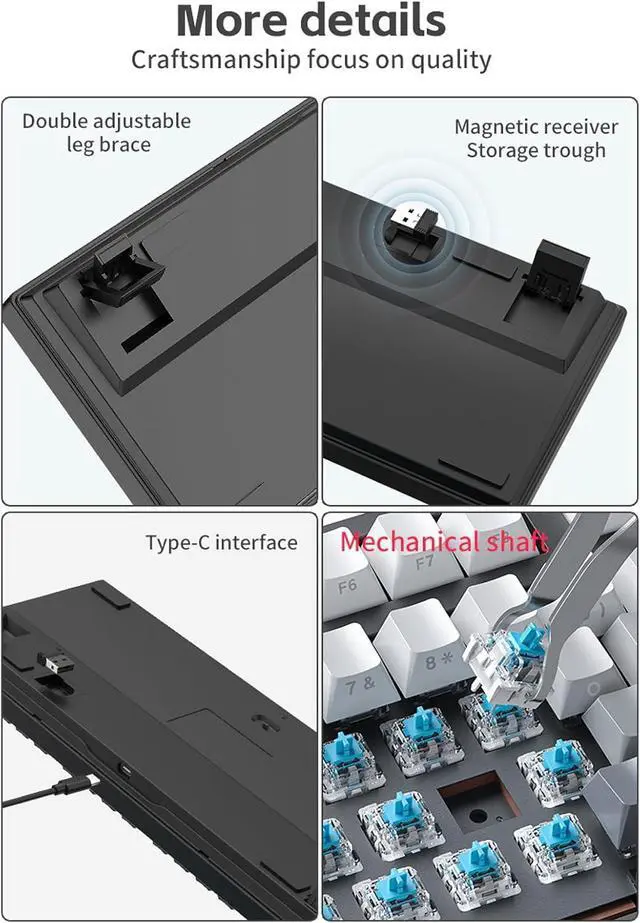 More details
Craftsmanship focus on quality

Double adjustable leg brace

Magnetic receiver Storage trough

Type-C interface

Mechanical shaft

F6
F7
7 &
8 *