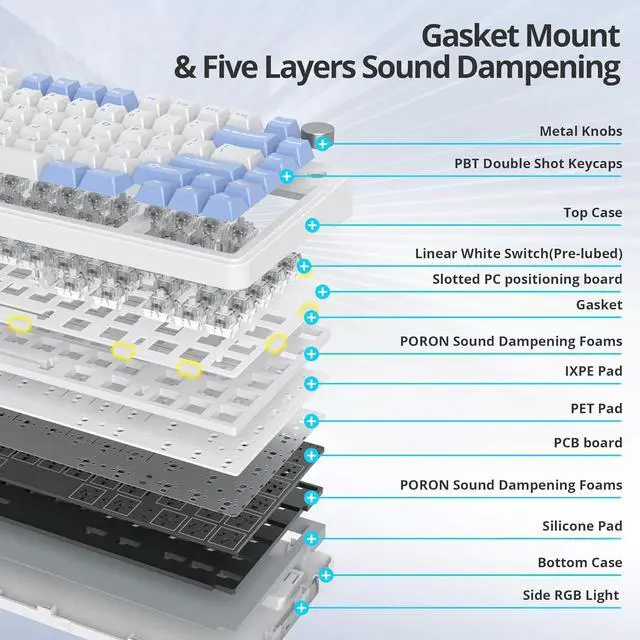 Gasket Mount
& Five Layers Sound Dampening

Metal Knobs

PBT Double Shot Keycaps

Top Case

Linear White Switch(Pre-lubed)

Slotted PC positioning board

Gasket

PORON Sound Dampening Foams

IXPE Pad

PET Pad

PCB board

PORON Sound Dampening Foams

Silicone Pad

Bottom Case

Side RGB Light