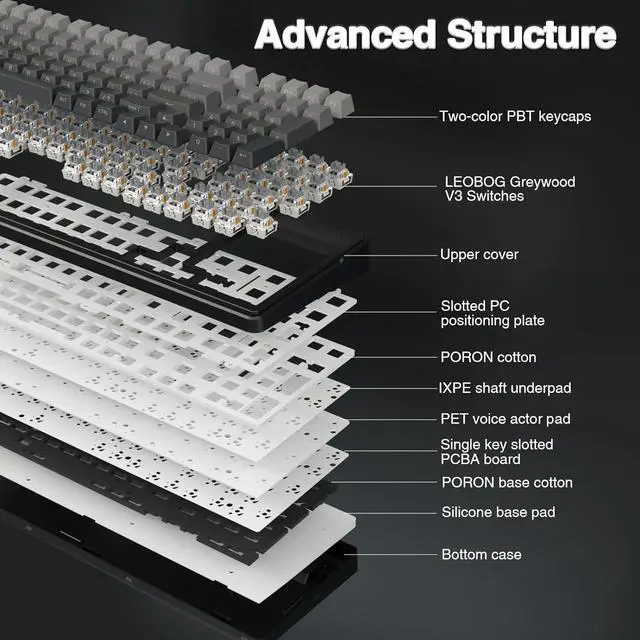 Advanced Structure

Two-color PBT keycaps

LEOBOG Greywood V3 Switches

Upper cover

Slotted PC positioning plate

PORON cotton

IXPE shaft underpad

PET voice actor pad

Single key slotted PCBA board

PORON base cotton

Silicone base pad

Bottom case