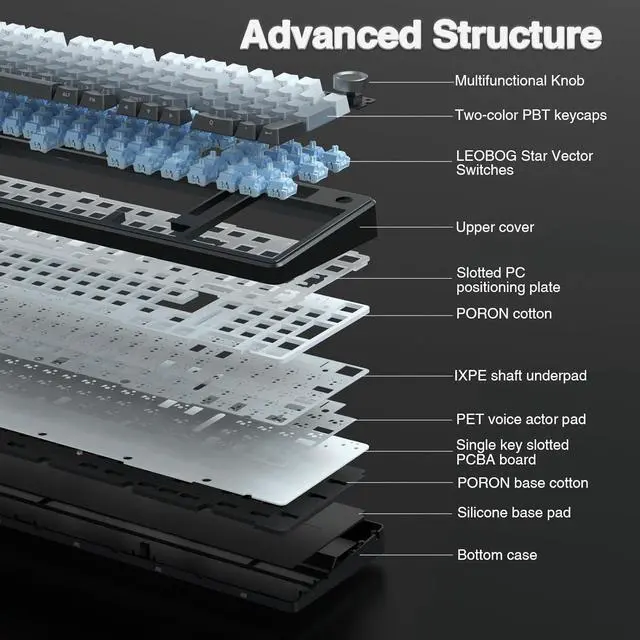 Advanced Structure

Multifunctional Knob

Two-color PBT keycaps

LEOBOG Star Vector Switches

Upper cover

Slotted PC positioning plate

PORON cotton

IXPE shaft underpad

PET voice actor pad

Single key slotted PCBA board

PORON base cotton

Silicone base pad

Bottom case