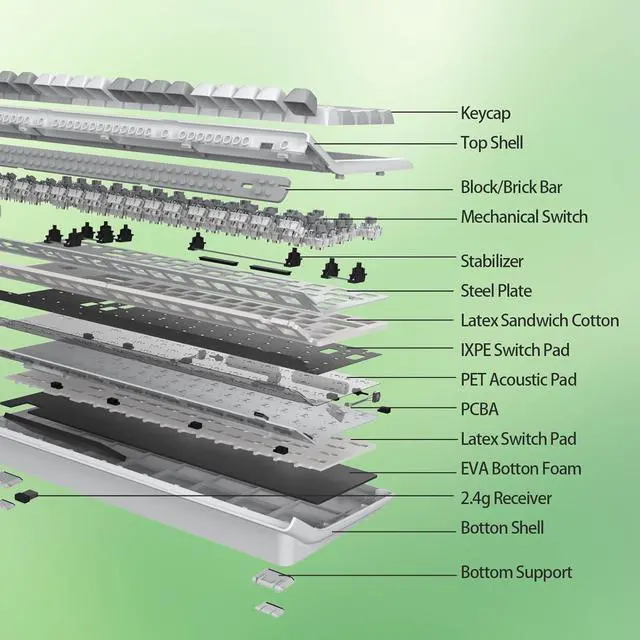 Keycap
Top Shell
Block/Brick Bar
Mechanical Switch
Stabilizer
Steel Plate
Latex Sandwich Cotton
IXPE Switch Pad
PET Acoustic Pad
PCBA
Latex Switch Pad
EVA Botton Foam
2.4g Receiver
Botton Shell
Bottom Support