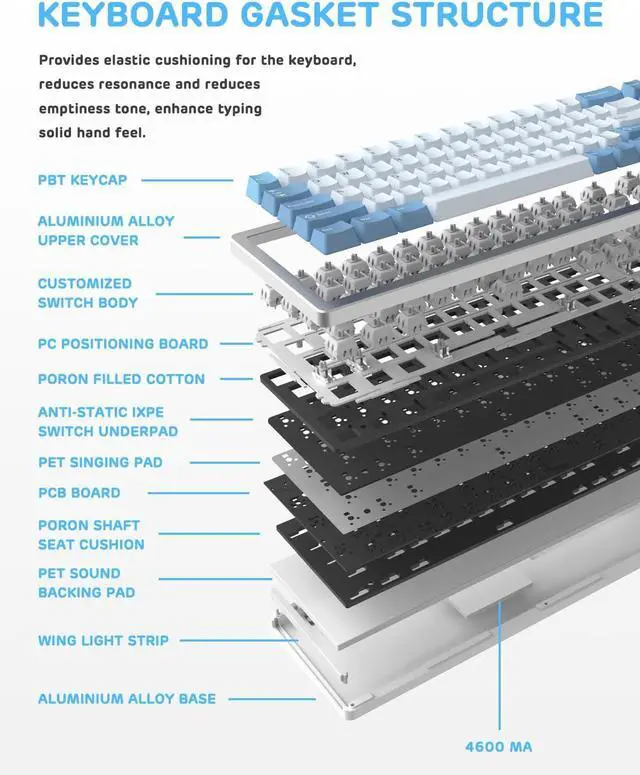 KEYBOARD GASKET STRUCTURE

Provides elastic cushioning for the keyboard, reduces resonance and reduces emptiness tone, enhance typing solid hand feel.

PBT KEYCAP

ALUMINIUM ALLOY UPPER COVER

CUSTOMIZED SWITCH BODY

PC POSITIONING BOARD

PORON FILLED COTTON

ANTI-STATIC IXPE SWITCH UNDERPAD

PET SINGING PAD

PCB BOARD

PORON SHAFT SEAT CUSHION

PET SOUND BACKING PAD

WING LIGHT STRIP

ALUMINIUM ALLOY BASE

4600 MA