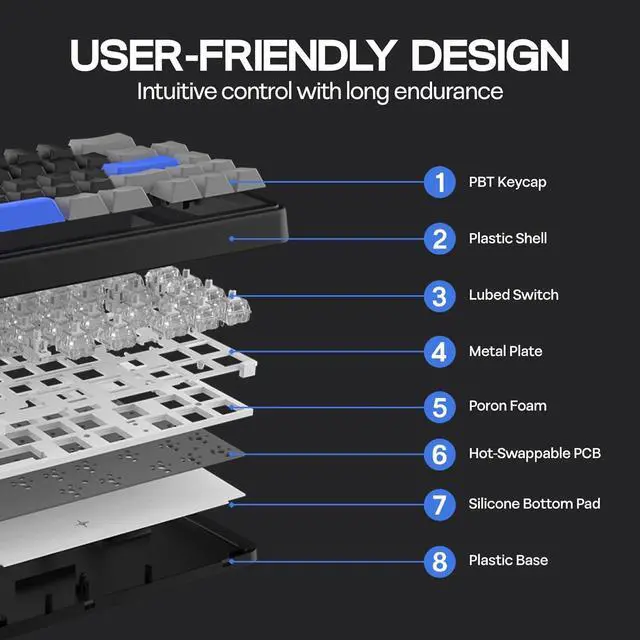 USER-FRIENDLY DESIGN
Intuitive control with long endurance

1 PBT Keycap
2 Plastic Shell
3 Lubed Switch
4 Metal Plate
5 Poron Foam
6 Hot-Swappable PCB
7 Silicone Bottom Pad
8 Plastic Base