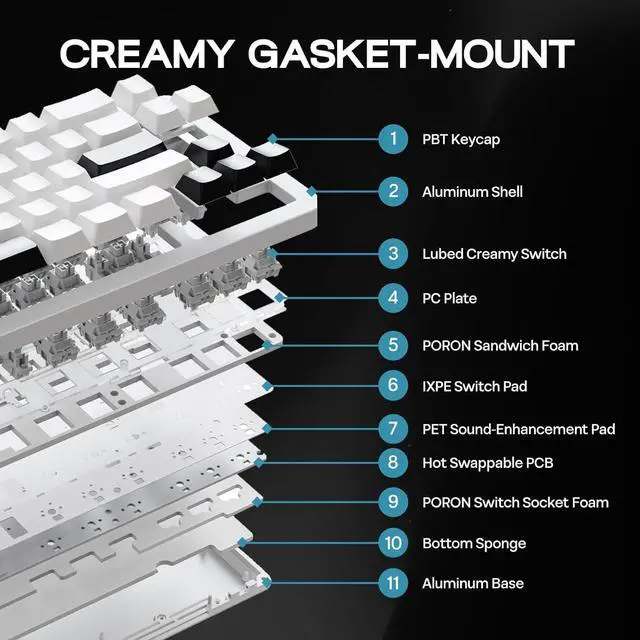 CREAMY GASKET-MOUNT

1 PBT Keycap
2 Aluminum Shell
3 Lubed Creamy Switch
4 PC Plate
5 PORON Sandwich Foam
6 IXPE Switch Pad
7 PET Sound-Enhancement Pad
8 Hot Swappable PCB
9 PORON Switch Socket Foam
10 Bottom Sponge
11 Aluminum Base