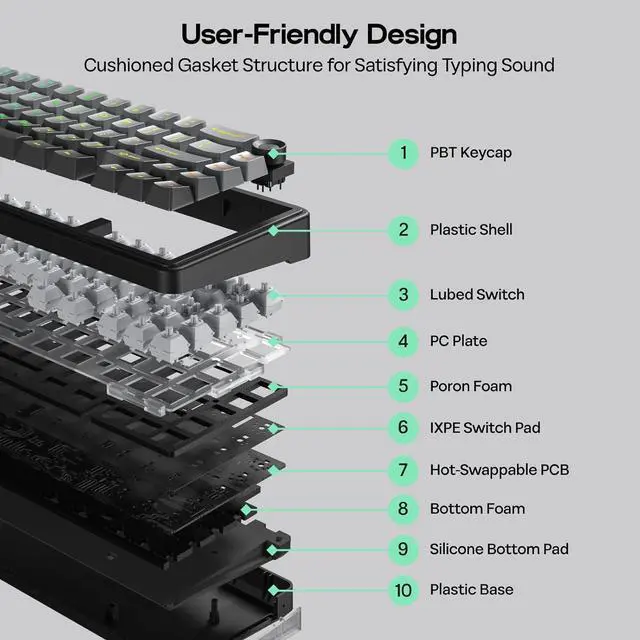 User-Friendly Design
Cushioned Gasket Structure for Satisfying Typing Sound

1 PBT Keycap
2 Plastic Shell
3 Lubed Switch
4 PC Plate
5 Poron Foam
6 IXPE Switch Pad
7 Hot-Swappable PCB
8 Bottom Foam
9 Silicone Bottom Pad
10 Plastic Base