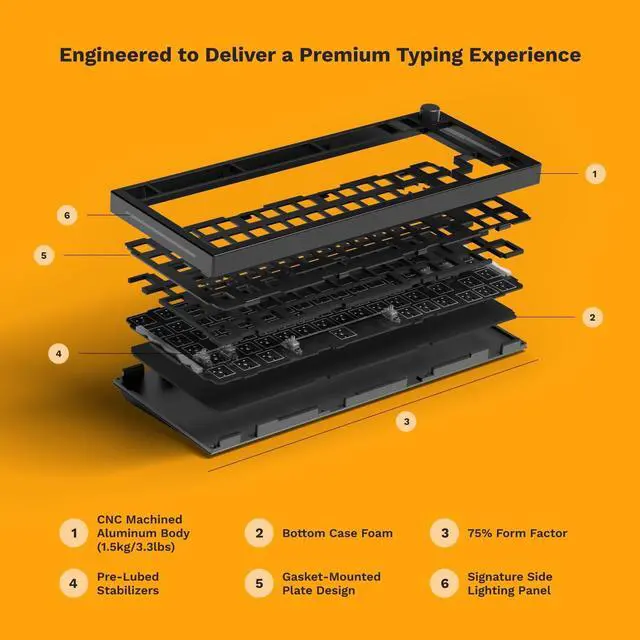 Engineered to Deliver a Premium Typing Experience

1

6

5

2

4

3

1 CNC Machined Aluminum Body (1.5kg/3.3lbs)

2 Bottom Case Foam

3 75% Form Factor

4 Pre-Lubed Stabilizers

5 Gasket-Mounted Plate Design

6 Signature Side Lighting Panel