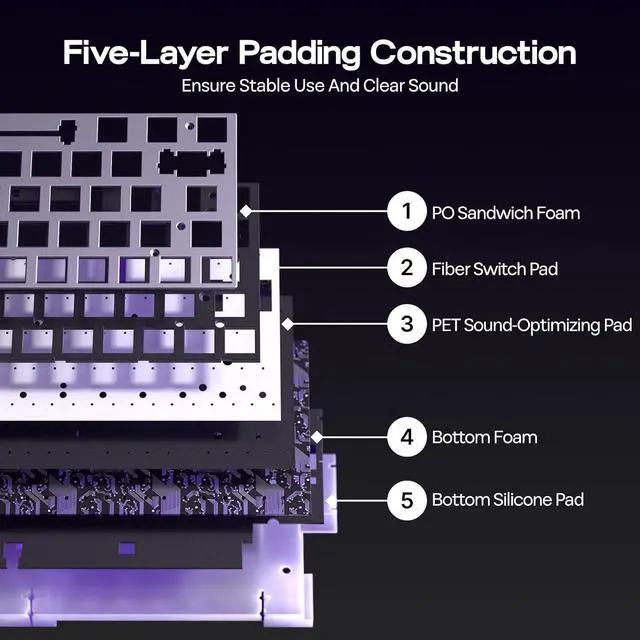 Five-Layer Padding Construction
Ensure Stable Use And Clear Sound

1 PO Sandwich Foam
2 Fiber Switch Pad
3 PET Sound-Optimizing Pad
4 Bottom Foam
5 Bottom Silicone Pad