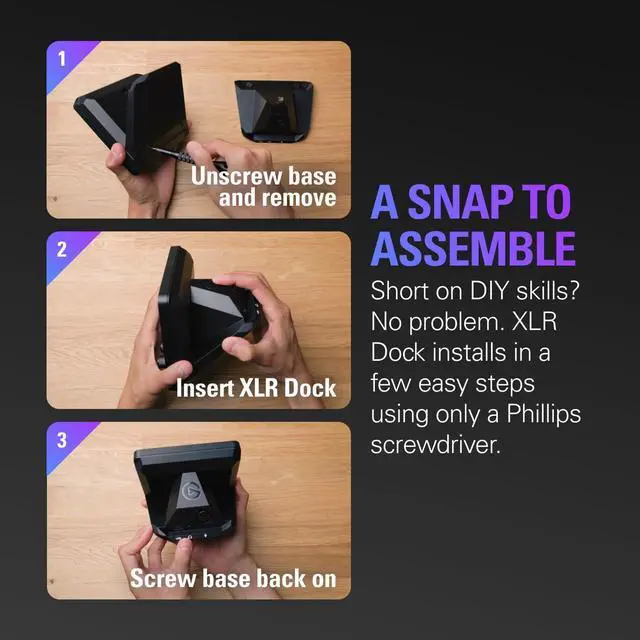 1

Unscrew base and remove

2

Insert XLR Dock

3

Screw base back on

A SNAP TO ASSEMBLE

Short on DIY skills? No problem. XLR Dock installs in a few easy steps using only a Phillips screwdriver.