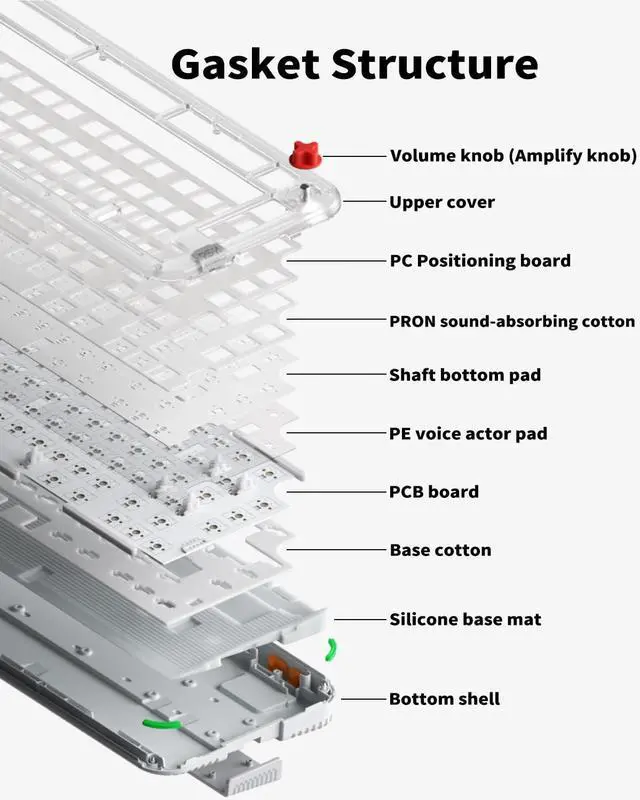 Gasket Structure

Volume knob (Amplify knob)

Upper cover

PC Positioning board

PRON sound-absorbing cotton

Shaft bottom pad

PE voice actor pad

PCB board

Base cotton

Silicone base mat

Bottom shell