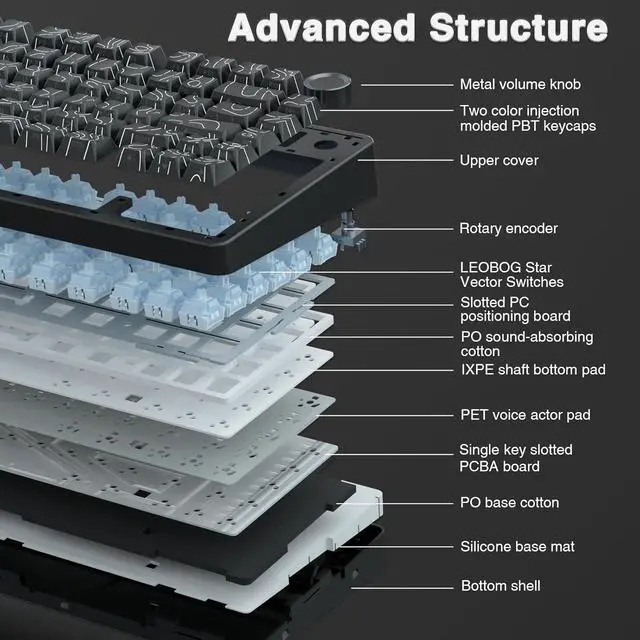 Advanced Structure

Metal volume knob

Two color injection molded PBT keycaps

Upper cover

Rotary encoder

LEOBOG Star Vector Switches

Slotted PC positioning board

PO sound-absorbing cotton

IXPE shaft bottom pad

PET voice actor pad

Single key slotted PCBA board

PO base cotton

Silicone base mat

Bottom shell