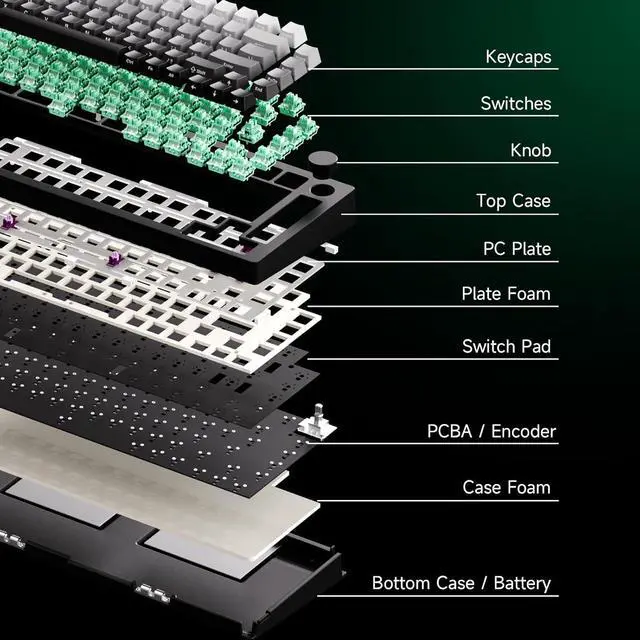 Keycaps
Switches
Knob
Top Case
PC Plate
Plate Foam
Switch Pad
PCBA / Encoder
Case Foam
Bottom Case / Battery