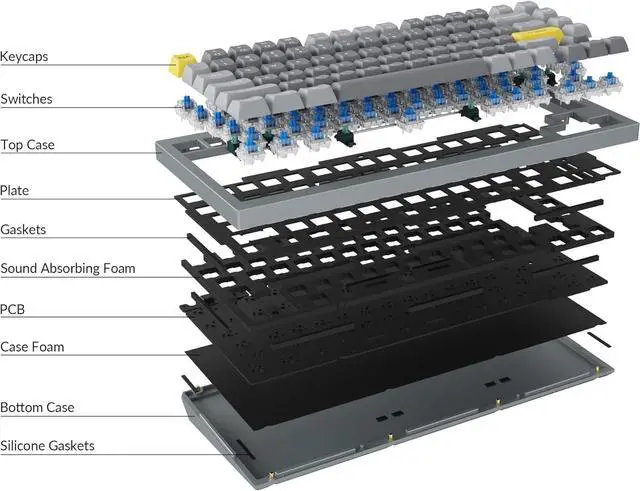 Keycaps

Switches

Top Case

Plate

Gaskets

Sound Absorbing Foam

PCB

Case Foam

Bottom Case

Silicone Gaskets