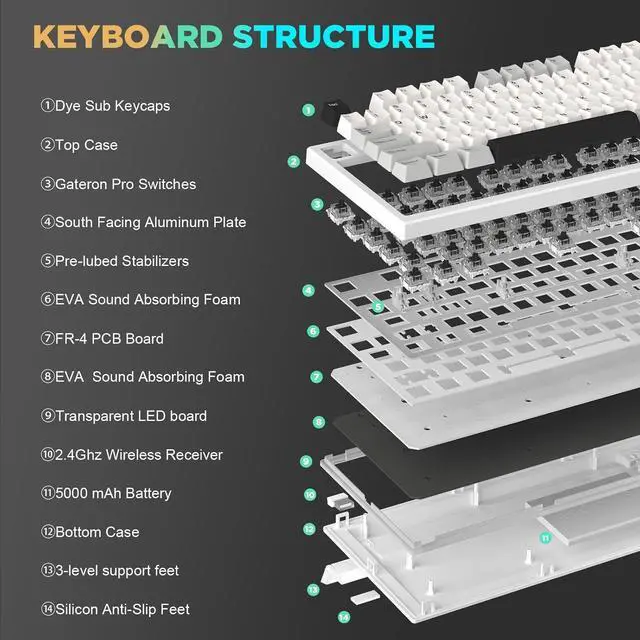 KEYBOARD STRUCTURE

①Dye Sub Keycaps

②Top Case

③Gateron Pro Switches

④South Facing Aluminum Plate

⑤Pre-lubed Stabilizers

⑥EVA Sound Absorbing Foam

⑦FR-4 PCB Board

⑧EVA Sound Absorbing Foam

⑨Transparent LED board

⑩2.4Ghz Wireless Receiver

⑪5000 mAh Battery

⑫Bottom Case

⑬3-level support feet

⑭Silicon Anti-Slip Feet

1
2
3
4
5
6
7
8
9
10
11
12
13
14