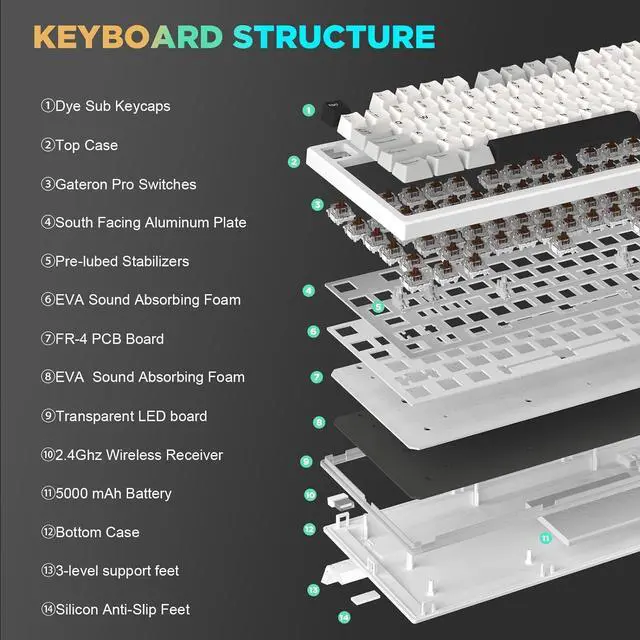 KEYBOARD STRUCTURE

①Dye Sub Keycaps

②Top Case

③Gateron Pro Switches

④South Facing Aluminum Plate

⑤Pre-lubed Stabilizers

⑥EVA Sound Absorbing Foam

⑦FR-4 PCB Board

⑧EVA Sound Absorbing Foam

⑨Transparent LED board

⑩2.4Ghz Wireless Receiver

⑪5000 mAh Battery

⑫Bottom Case

⑬3-level support feet

⑭Silicon Anti-Slip Feet

1
2
3
4
5
6
7
8
9
10
11
12
13
14