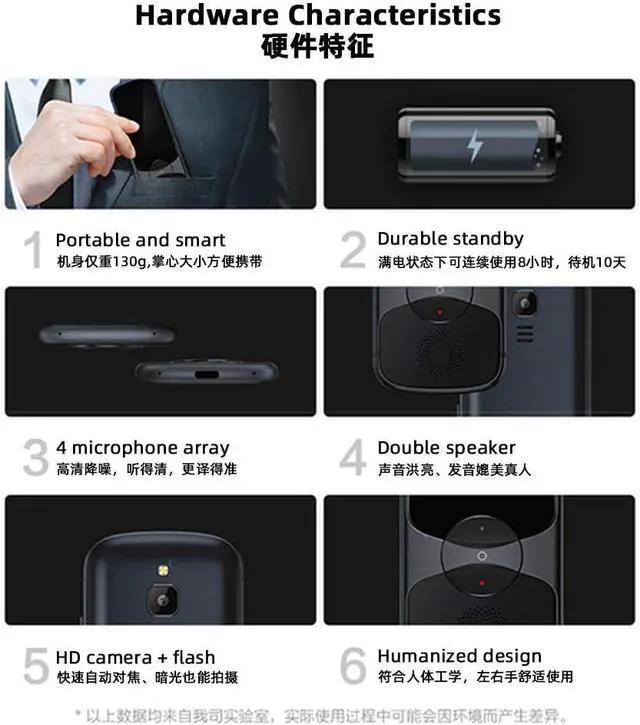 Hardware Characteristics
硬件特征

1 Portable and smart
机身仅重130g,掌心大小方便携带

2 Durable standby
满电状态下可连续使用8小时，待机10天

3 4 microphone array
高清降噪，听得清，更译得准

4 Double speaker
声音洪亮、发音媲美真人

5 HD camera + flash
快速自动对焦、暗光也能拍摄

6 Humanized design
符合人体工学，左右手舒适使用

* 以上数据均来自我司实验室，实际使用过程中可能会因环境而产生差异。