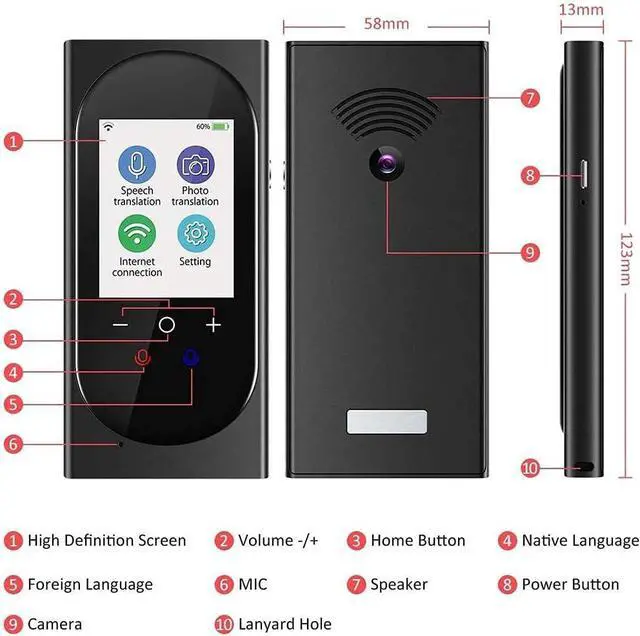 58mm

13mm

123mm

1

60%

Speech translation

Photo translation

Internet connection

Setting

2

3

4

5

6

7

8

9

10

1 High Definition Screen
2 Volume -/+
3 Home Button
4 Native Language
5 Foreign Language
6 MIC
7 Speaker
8 Power Button
9 Camera
10 Lanyard Hole