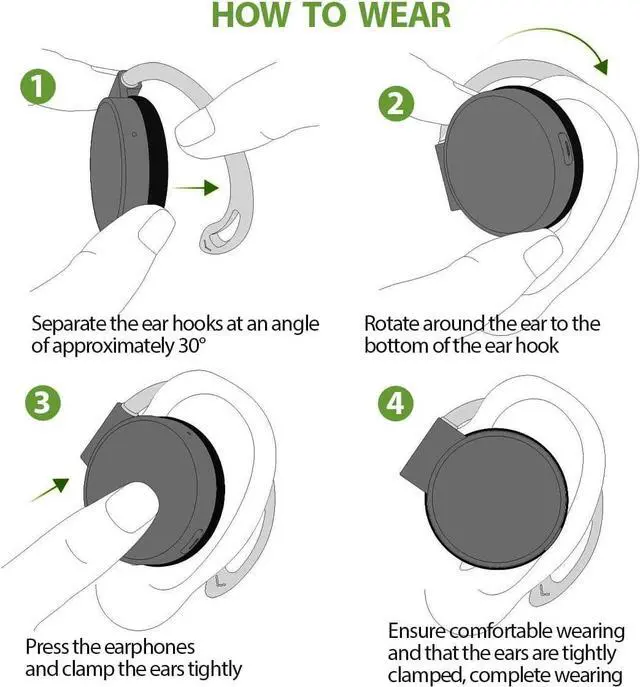 HOW TO WEAR

1

Separate the ear hooks at an angle of approximately 30°

2

Rotate around the ear to the bottom of the ear hook

3

Press the earphones and clamp the ears tightly

4

Ensure comfortable wearing and that the ears are tightly clamped, complete wearing