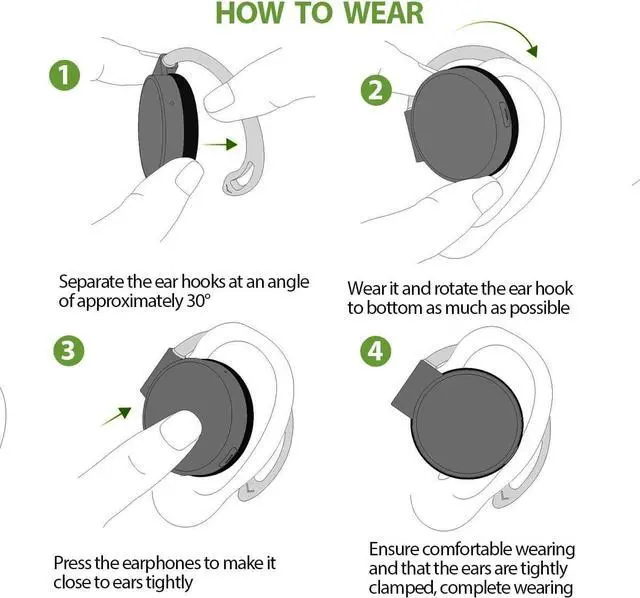 HOW TO WEAR

1

Separate the ear hooks at an angle of approximately 30°

2

Wear it and rotate the ear hook to bottom as much as possible

3

Press the earphones to make it close to ears tightly

4

Ensure comfortable wearing and that the ears are tightly clamped, complete wearing