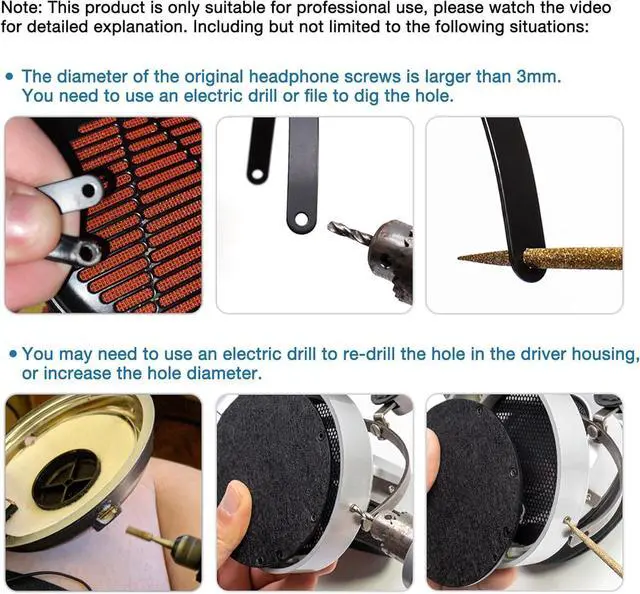 Note: This product is only suitable for professional use, please watch the video for detailed explanation. Including but not limited to the following situations:

• The diameter of the original headphone screws is larger than 3mm. You need to use an electric drill or file to dig the hole.

• You may need to use an electric drill to re-drill the hole in the driver housing, or increase the hole diameter.