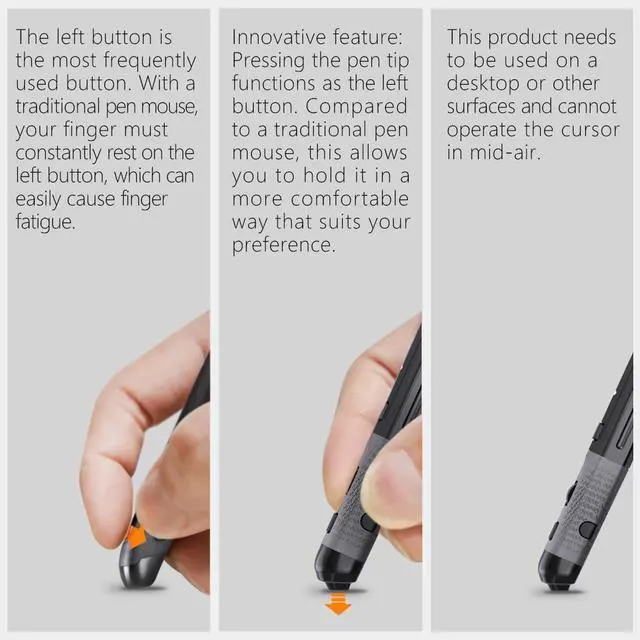 The left button is the most frequently used button. With a traditional pen mouse, your finger must constantly rest on the left button, which can easily cause finger fatigue.

Innovative feature: Pressing the pen tip functions as the left button. Compared to a traditional pen mouse, this allows you to hold it in a more comfortable way that suits your preference.

This product needs to be used on a desktop or other surfaces and cannot operate the cursor in mid-air.