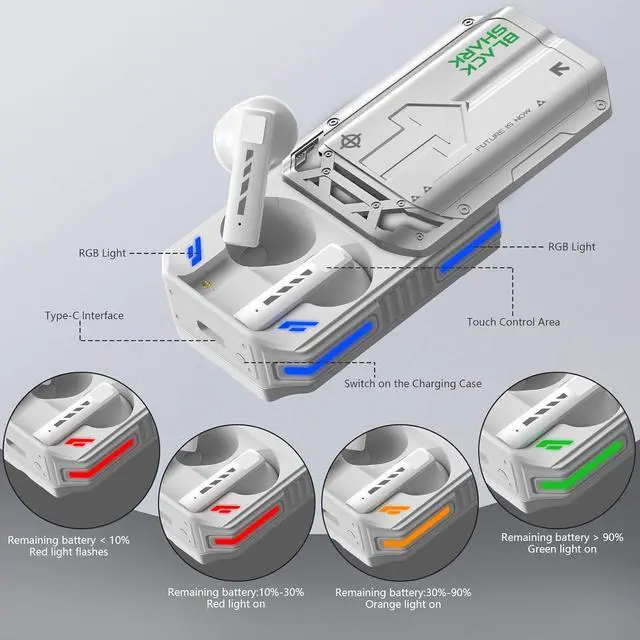 BLACK SHARK

FUTURE IS NOW

RGB Light

RGB Light

Type-C Interface

Touch Control Area

Switch on the Charging Case

Remaining battery < 10%
Red light flashes

Remaining battery:10%-30%
Red light on

Remaining battery:30%-90%
Orange light on

Remaining battery > 90%
Green light on