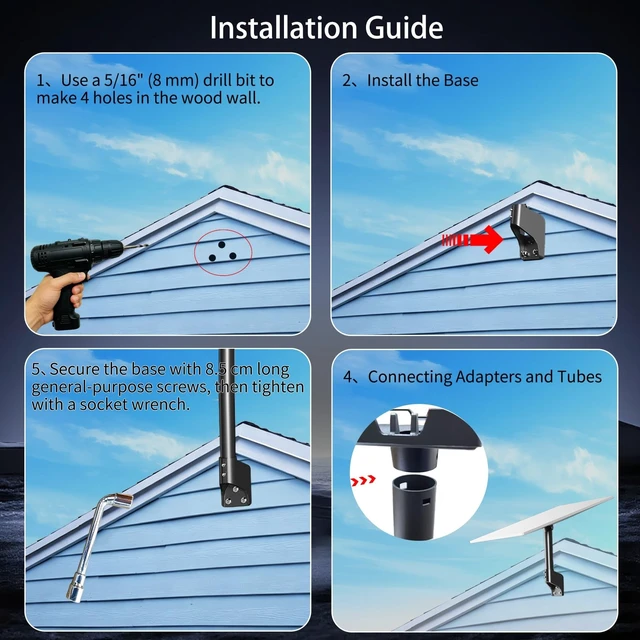 Installation Guide

1、Use a 5/16" (8 mm) drill bit to make 4 holes in the wood wall.

2、Install the Base

5、Secure the base with 8.5 cm long general-purpose screws, then tighten with a socket wrench.

4、Connecting Adapters and Tubes