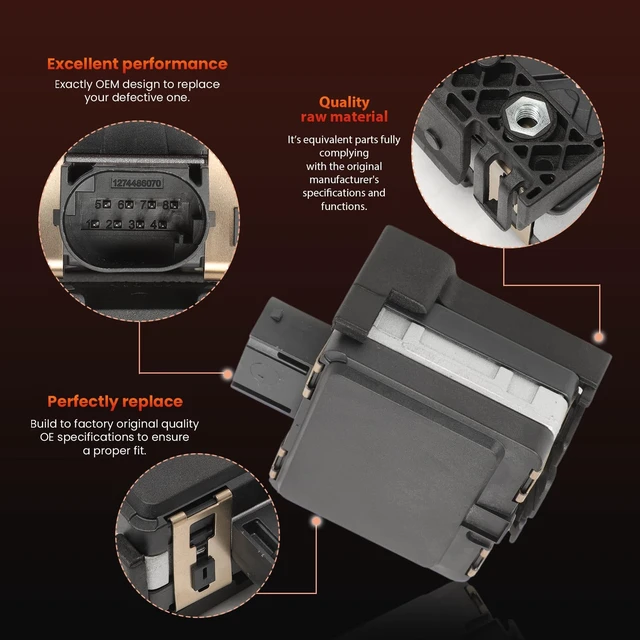 Excellent performance
Exactly OEM design to replace your defective one.

1274486070
5 6 7 8
1 2 3 4

Quality raw material
It's equivalent parts fully complying with the original manufacturer's specifications and functions.

Perfectly replace
Build to factory original quality OE specifications to ensure a proper fit.