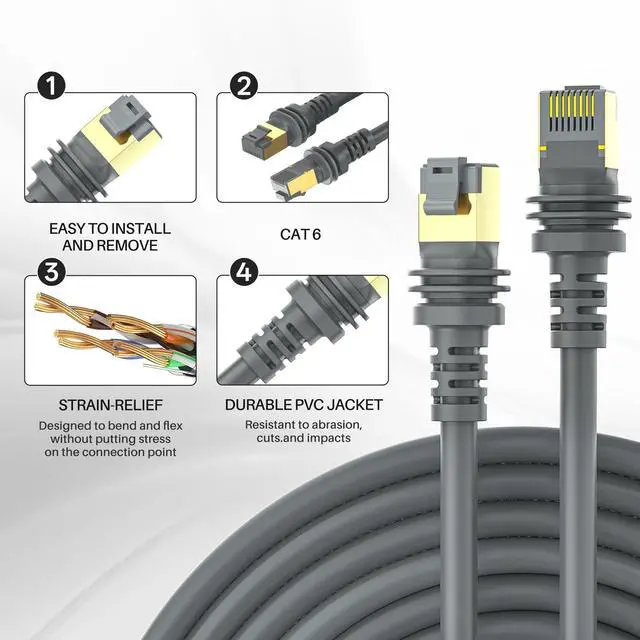 1

EASY TO INSTALL AND REMOVE

2

CAT 6

3

STRAIN-RELIEF

Designed to bend and flex without putting stress on the connection point

4

DURABLE PVC JACKET

Resistant to abrasion, cuts.and impacts