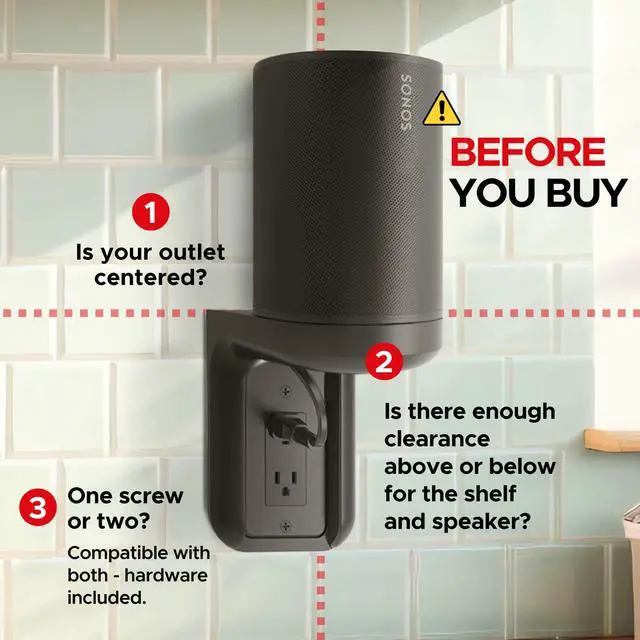 SONOS

BEFORE YOU BUY

1
Is your outlet centered?

2
Is there enough clearance above or below for the shelf and speaker?

3
One screw or two?
Compatible with both - hardware included.