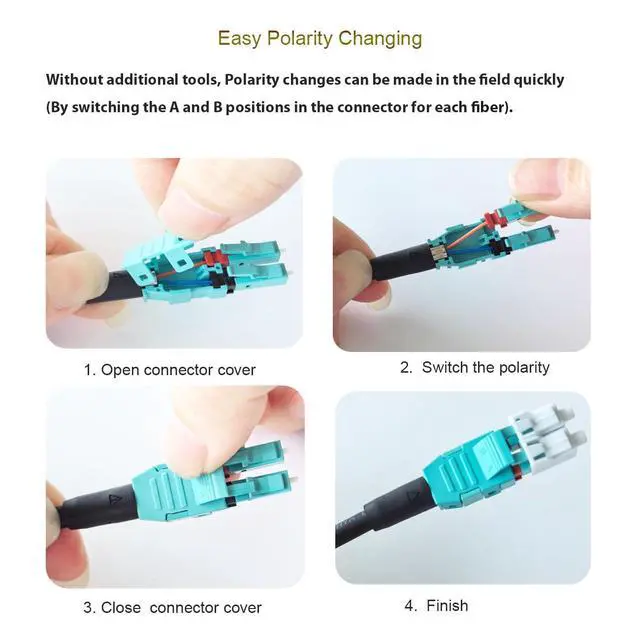 Easy Polarity Changing

Without additional tools, Polarity changes can be made in the field quickly (By switching the A and B positions in the connector for each fiber).

1. Open connector cover

2. Switch the polarity

3. Close connector cover

4. Finish