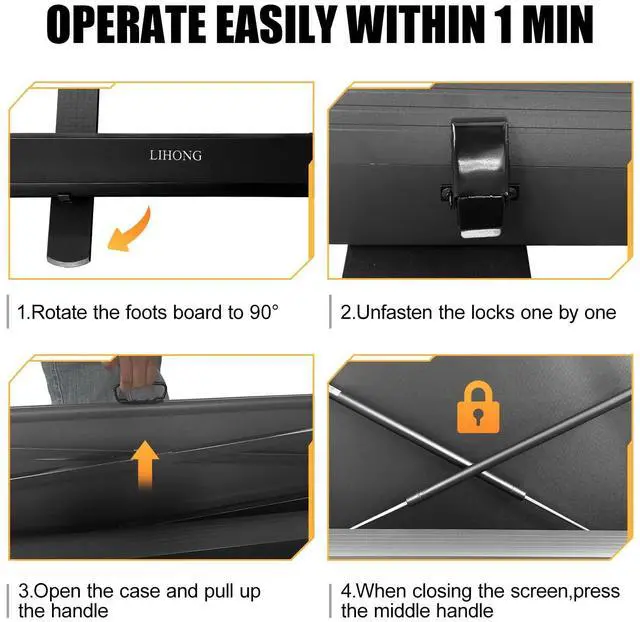 OPERATE EASILY WITHIN 1 MIN

LIHONG

1.Rotate the foots board to 90°

2.Unfasten the locks one by one

3.Open the case and pull up the handle

4.When closing the screen,press the middle handle