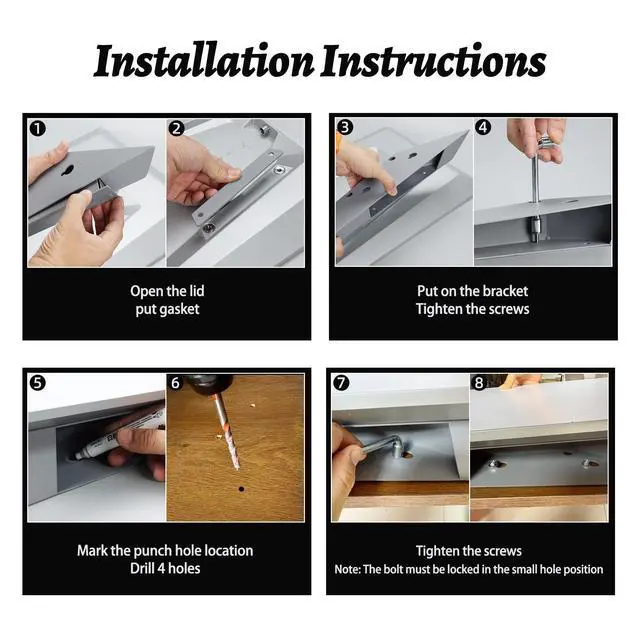 Installation Instructions

1 2

Open the lid
put gasket

3 4

Put on the bracket
Tighten the screws

5 6

Mark the punch hole location
Drill 4 holes

7 8

Tighten the screws
Note: The bolt must be locked in the small hole position