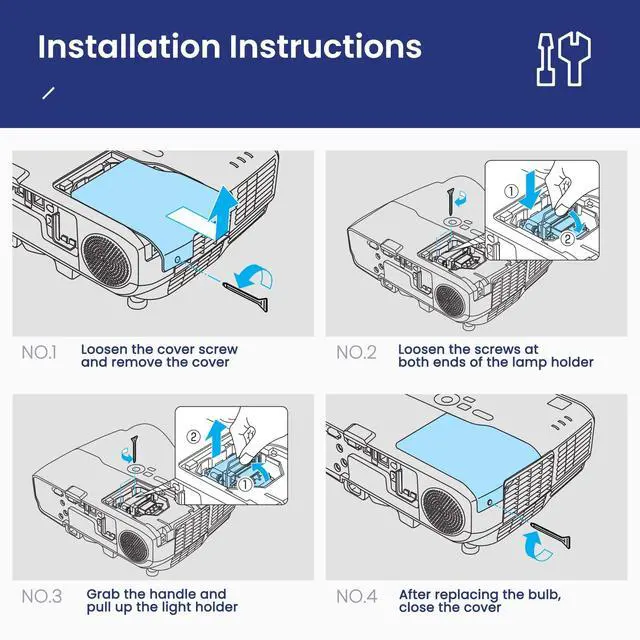 Installation Instructions

①
②

NO.1 Loosen the cover screw and remove the cover

NO.2 Loosen the screws at both ends of the lamp holder

②
①

NO.3 Grab the handle and pull up the light holder

NO.4 After replacing the bulb, close the cover