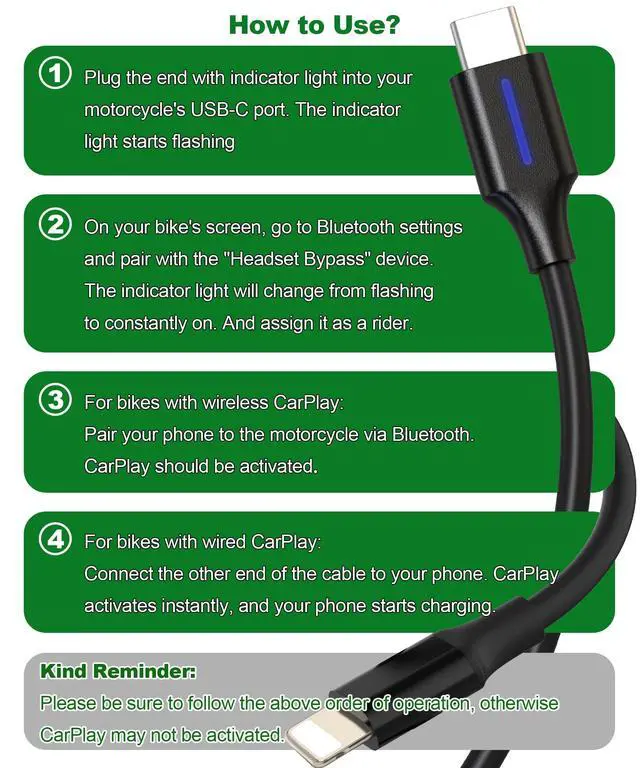 How to Use?

① Plug the end with indicator light into your motorcycle's USB-C port. The indicator light starts flashing

② On your bike's screen, go to Bluetooth settings and pair with the "Headset Bypass" device. The indicator light will change from flashing to constantly on. And assign it as a rider.

③ For bikes with wireless CarPlay: Pair your phone to the motorcycle via Bluetooth. CarPlay should be activated.

④ For bikes with wired CarPlay: Connect the other end of the cable to your phone. CarPlay activates instantly, and your phone starts charging.

Kind Reminder:
Please be sure to follow the above order of operation, otherwise CarPlay may not be activated.