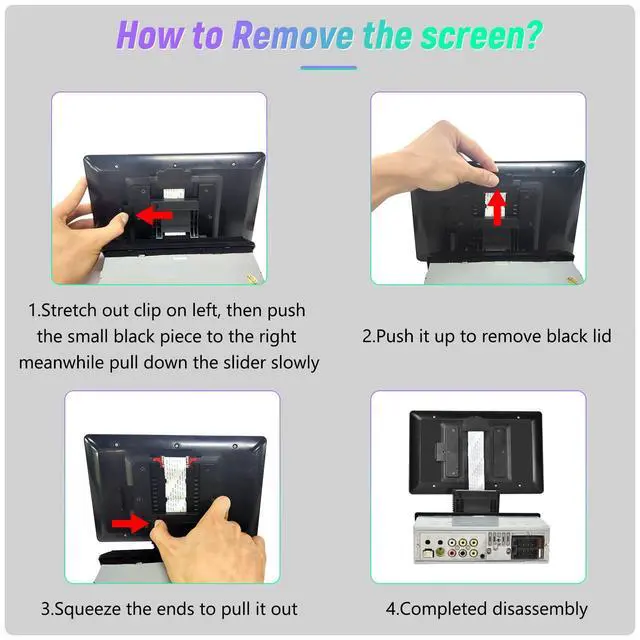 How to Remove the screen?

1.Stretch out clip on left, then push the small black piece to the right meanwhile pull down the slider slowly

2.Push it up to remove black lid

3.Squeeze the ends to pull it out

4.Completed disassembly