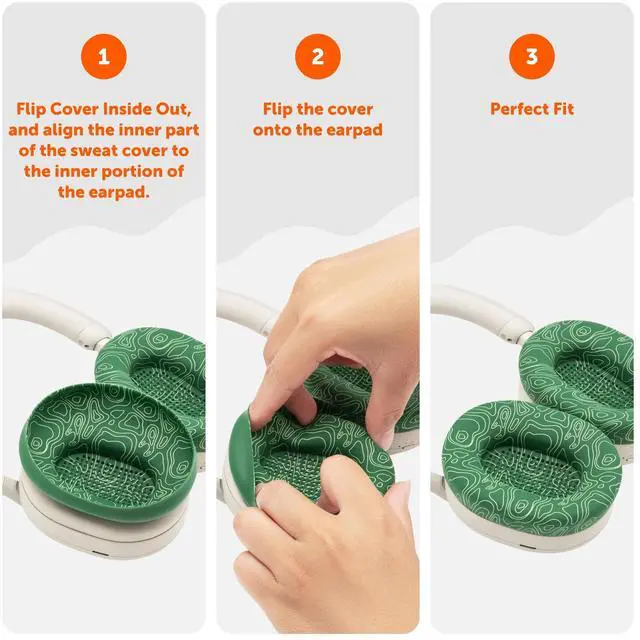 1

Flip Cover Inside Out, and align the inner part of the sweat cover to the inner portion of the earpad.

2

Flip the cover onto the earpad

3

Perfect Fit