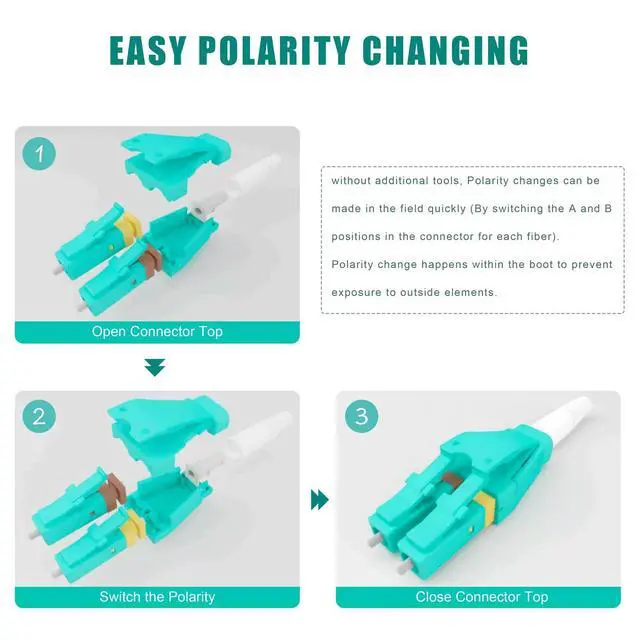 EASY POLARITY CHANGING

1

Open Connector Top

without additional tools, Polarity changes can be made in the field quickly (By switching the A and B positions in the connector for each fiber).
Polarity change happens within the boot to prevent exposure to outside elements.

2

Switch the Polarity

3

Close Connector Top