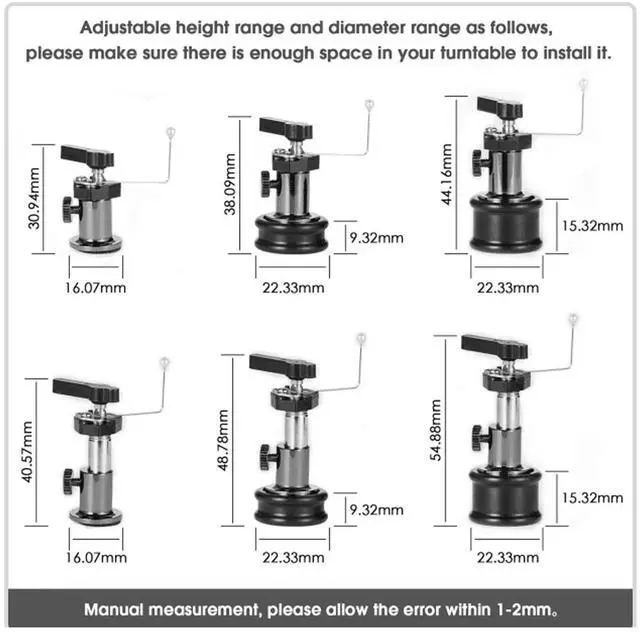 Adjustable height range and diameter range as follows, please make sure there is enough space in your turntable to install it.

30.94mm

16.07mm

38.09mm

9.32mm

22.33mm

44.16mm

15.32mm

22.33mm

40.57mm

16.07mm

48.78mm

9.32mm

22.33mm

54.88mm

15.32mm

22.33mm

Manual measurement, please allow the error within 1-2mm。