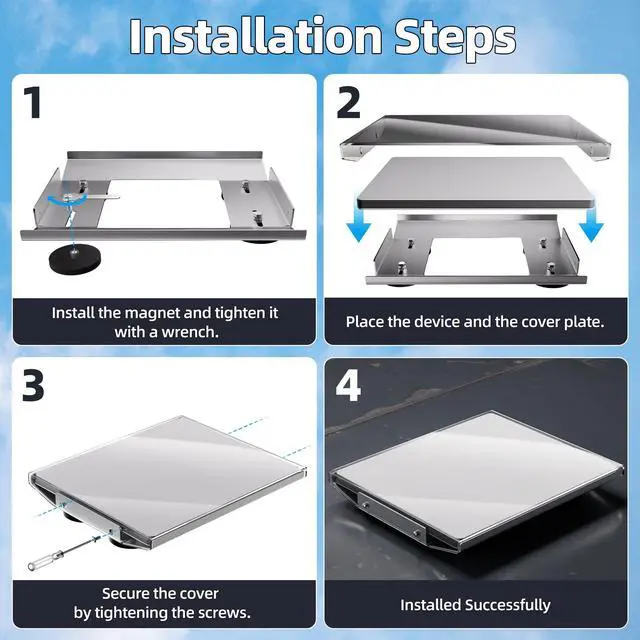 Installation Steps

1

Install the magnet and tighten it with a wrench.

2

Place the device and the cover plate.

3

Secure the cover by tightening the screws.

4

Installed Successfully