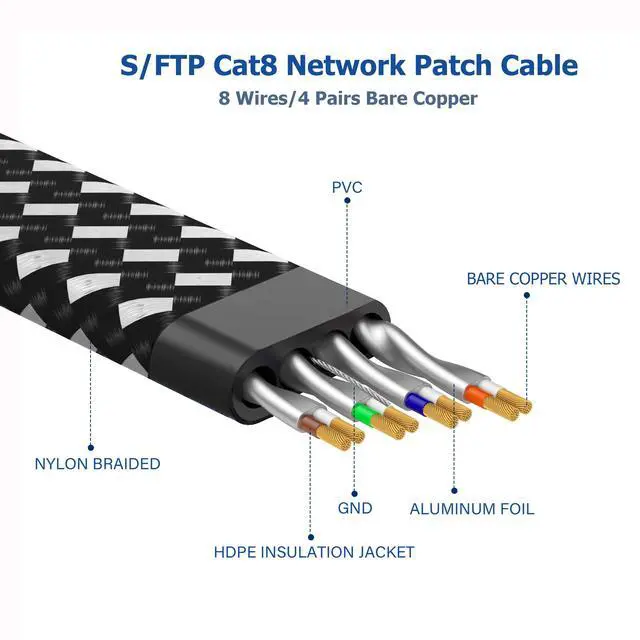 S/FTP Cat8 Network Patch Cable
8 Wires/4 Pairs Bare Copper

PVC

BARE COPPER WIRES

NYLON BRAIDED

GND

ALUMINUM FOIL

HDPE INSULATION JACKET