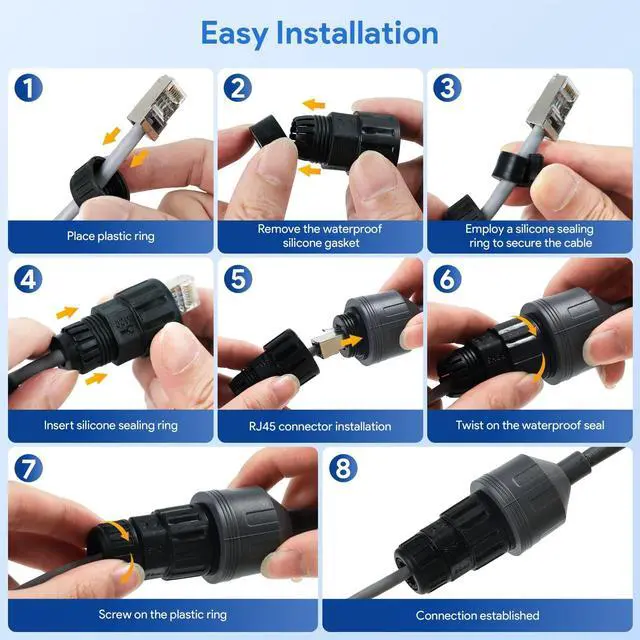 Easy Installation

1
Place plastic ring

2
Remove the waterproof silicone gasket

3
Employ a silicone sealing ring to secure the cable

4
Insert silicone sealing ring

5
RJ45 connector installation

6
Twist on the waterproof seal

7
Screw on the plastic ring

8
Connection established