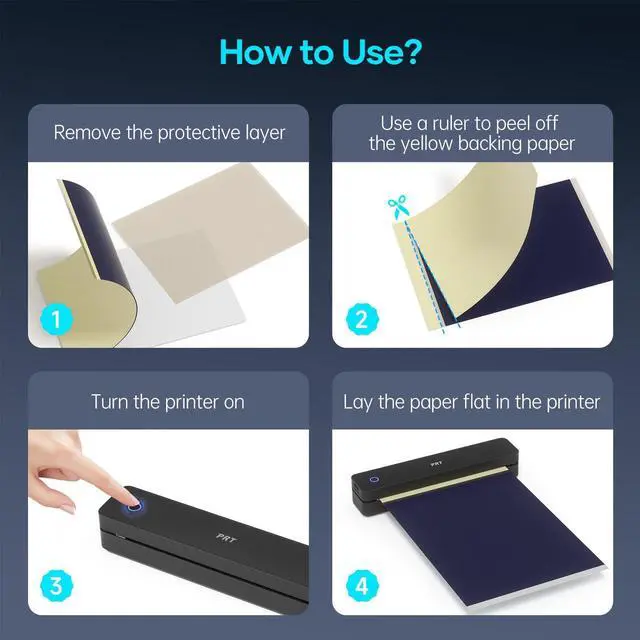 How to Use?

Remove the protective layer

1

Use a ruler to peel off the yellow backing paper

2

Turn the printer on

PRT

3

Lay the paper flat in the printer

PRT

4