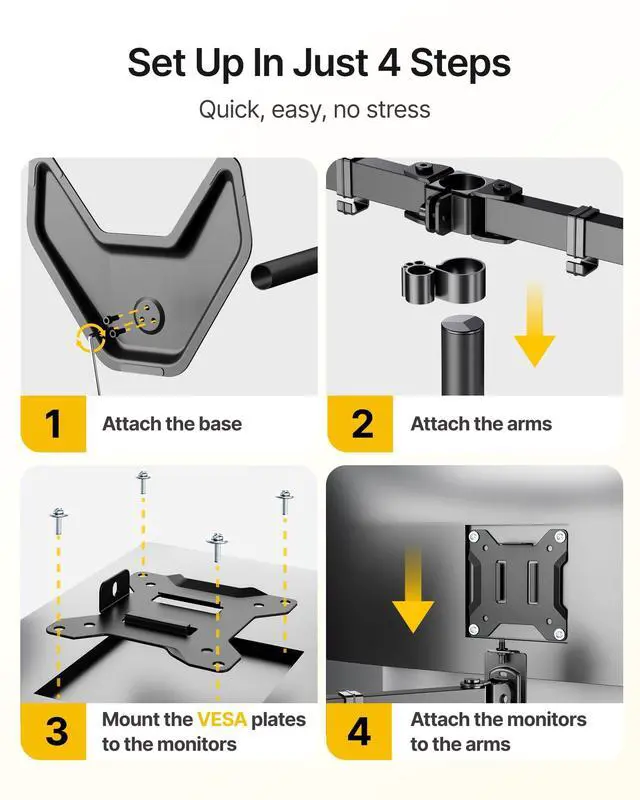 Set Up In Just 4 Steps

Quick, easy, no stress

1 Attach the base

2 Attach the arms

3 Mount the VESA plates to the monitors

4 Attach the monitors to the arms