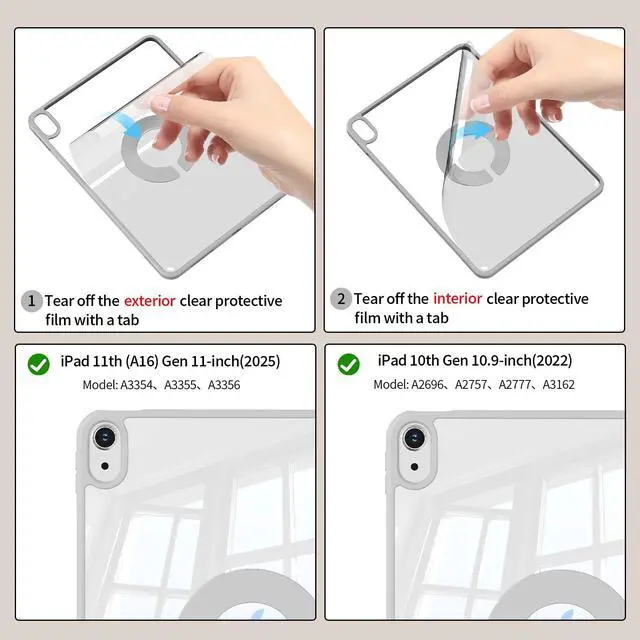 1 Tear off the exterior clear protective film with a tab

2 Tear off the interior clear protective film with a tab

iPad 11th (A16) Gen 11-inch(2025)

Model: A3354、A3355、A3356

iPad 10th Gen 10.9-inch(2022)

Model: A2696、A2757、A2777、A3162