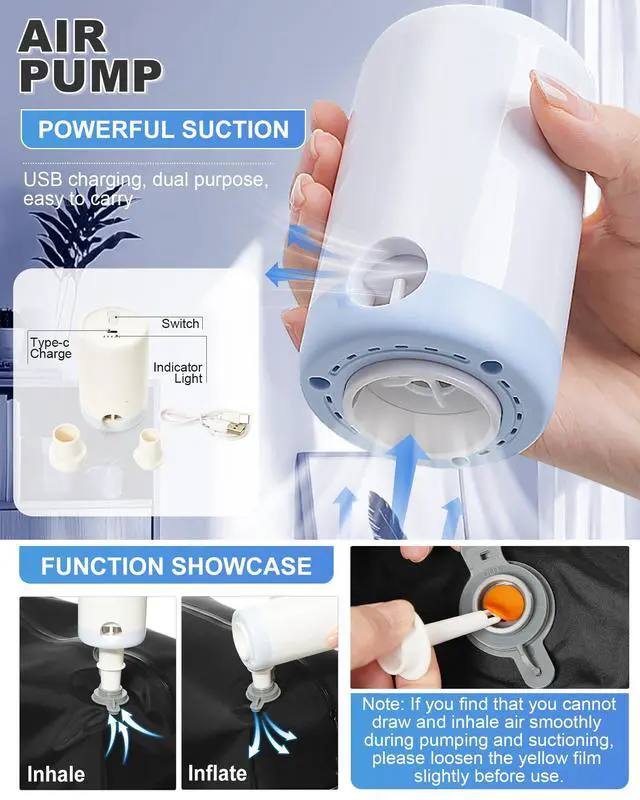 AIR PUMP

POWERFUL SUCTION

USB charging, dual purpose, easy to carry

Switch

Type-c Charge

Indicator Light

FUNCTION SHOWCASE

Inhale

Inflate

Note: If you find that you cannot draw and inhale air smoothly during pumping and suctioning, please loosen the yellow film slightly before use.