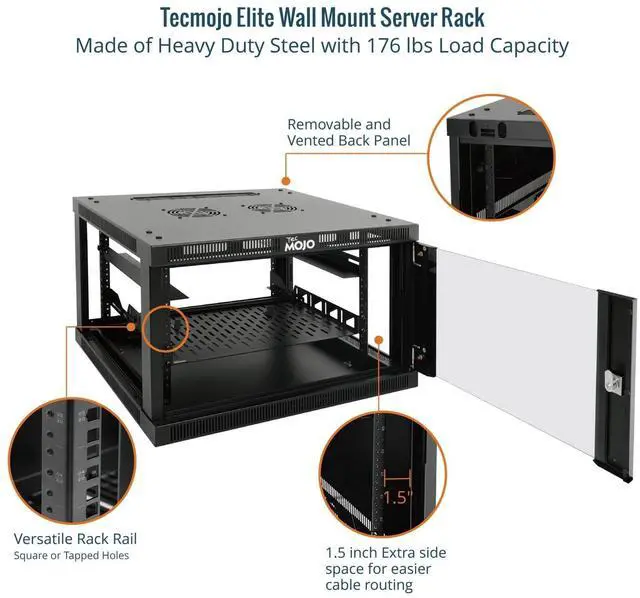 Tecmojo Elite Wall Mount Server Rack
Made of Heavy Duty Steel with 176 lbs Load Capacity

Removable and Vented Back Panel

TEC MOJO

Versatile Rack Rail
Square or Tapped Holes

1.5"

1.5 inch Extra side space for easier cable routing