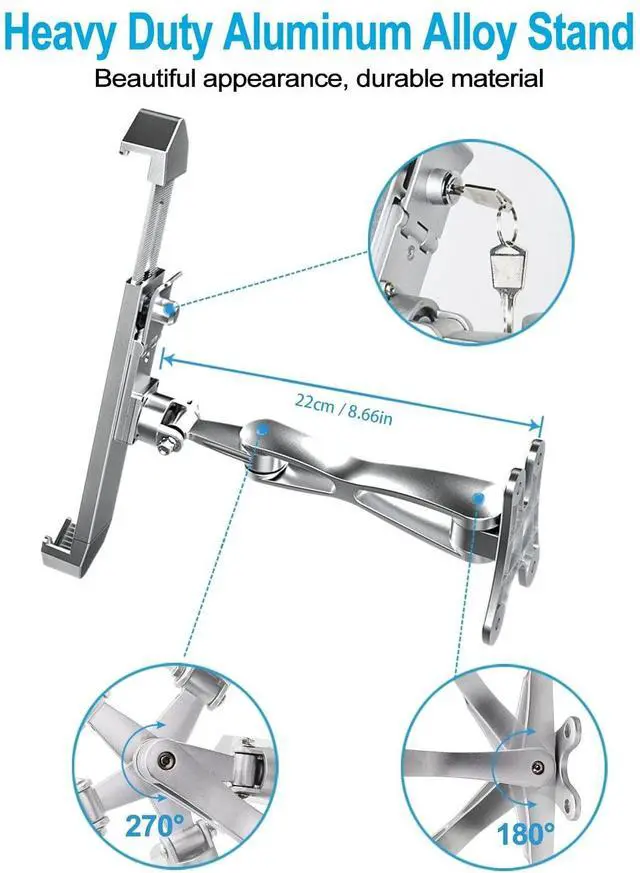 Heavy Duty Aluminum Alloy Stand
Beautiful appearance, durable material

22cm / 8.66in

270°

180°